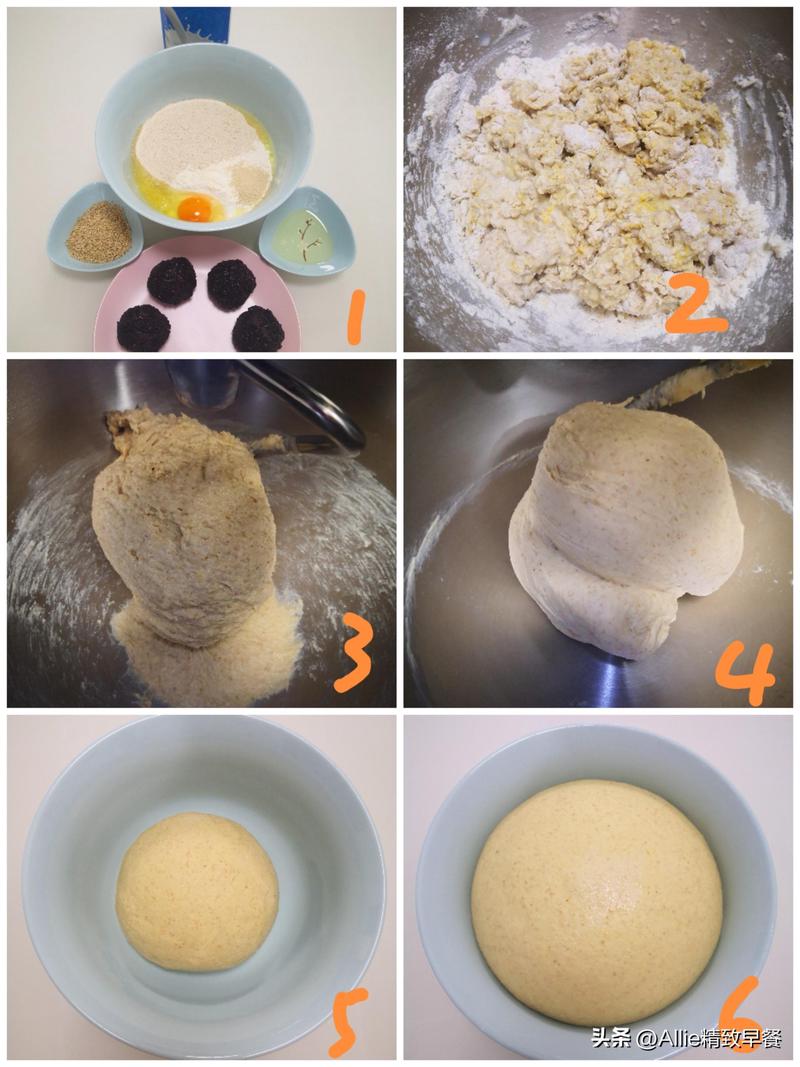 1
2
3
4
5
6
头条 @Allie精致早餐